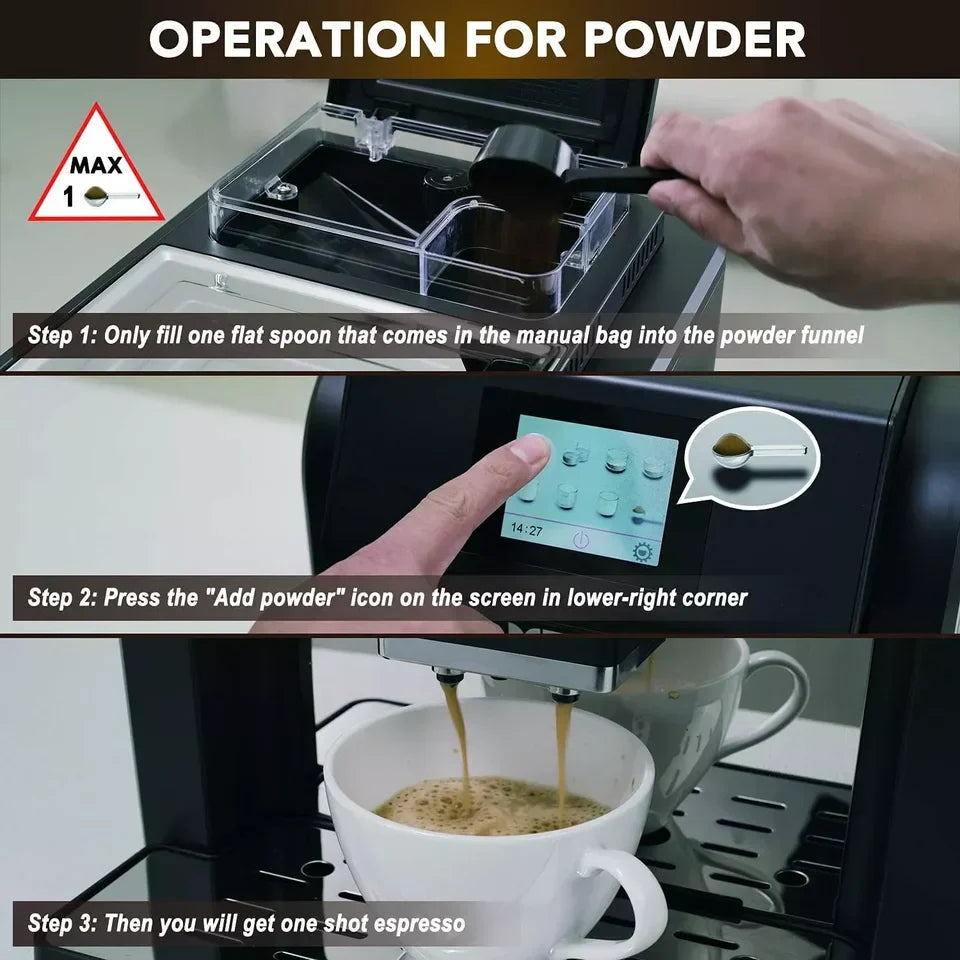 OPERATION FOR POWDER

MAX
1

Step 1: Only fill one flat spoon that comes in the manual bag into the powder funnel

14:27

Step 2: Press the "Add powder" icon on the screen in lower-right corner

Step 3: Then you will get one shot espresso